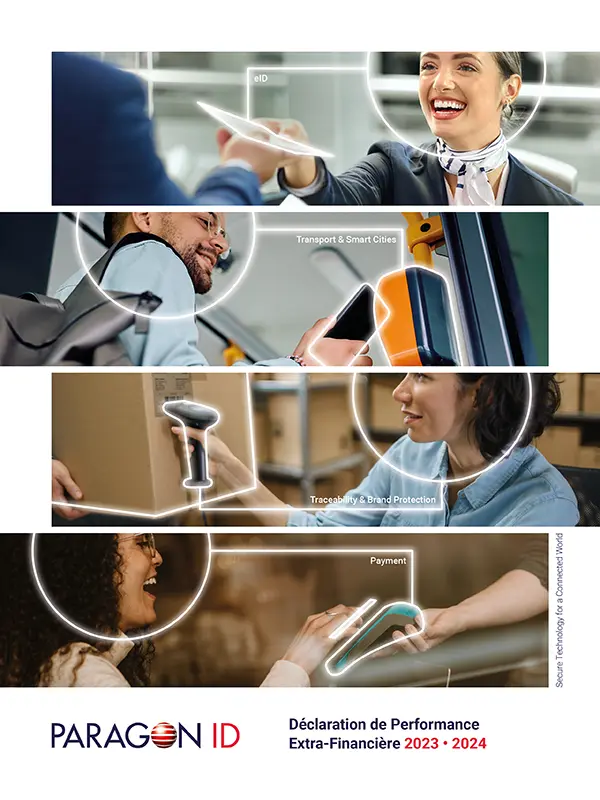 eID

Transport & Smart Cities

Traceability & Brand Protection

Payment

Secure Technology for a Connected World

PARAGON ID

Déclaration de Performance Extra-Financière 2023 • 2024